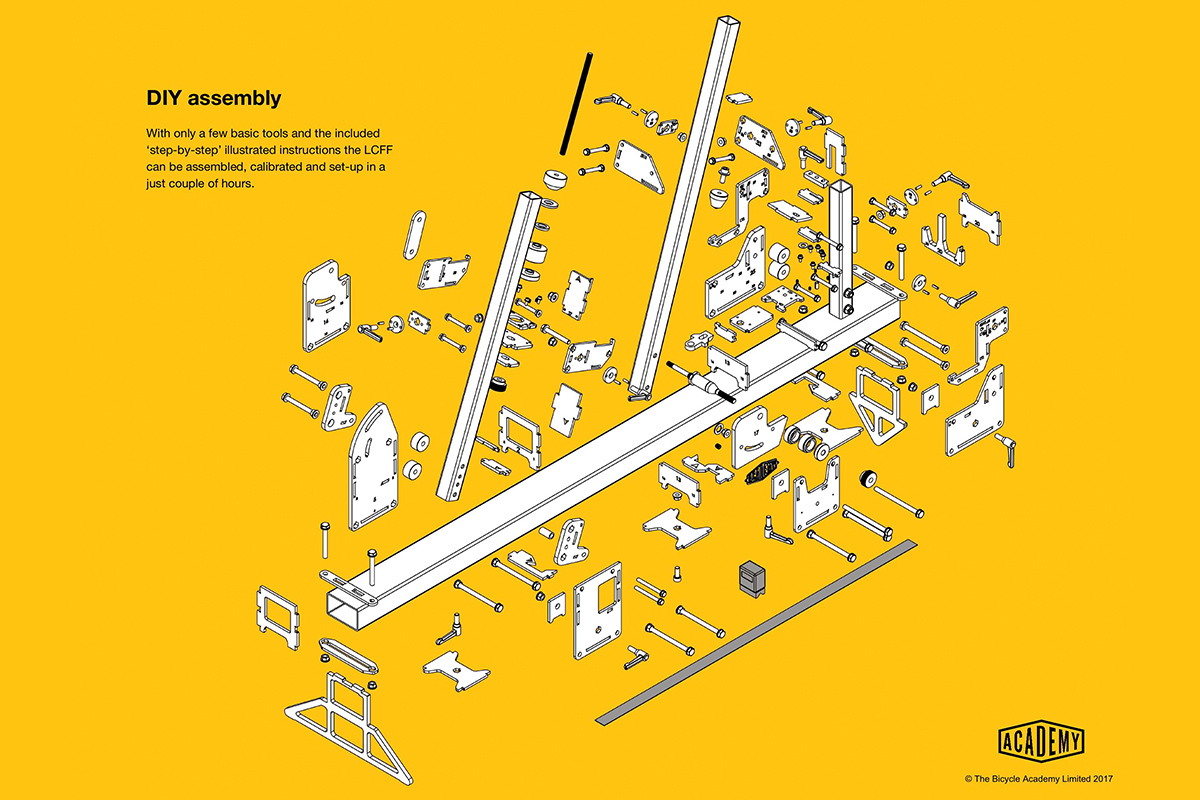 DIY assembly

With only a few basic tools and the included 'step-by-step' illustrated instructions the LCFF can be assembled, calibrated and set-up in a just couple of hours.

ACADEMY

© The Bicycle Academy Limited 2017